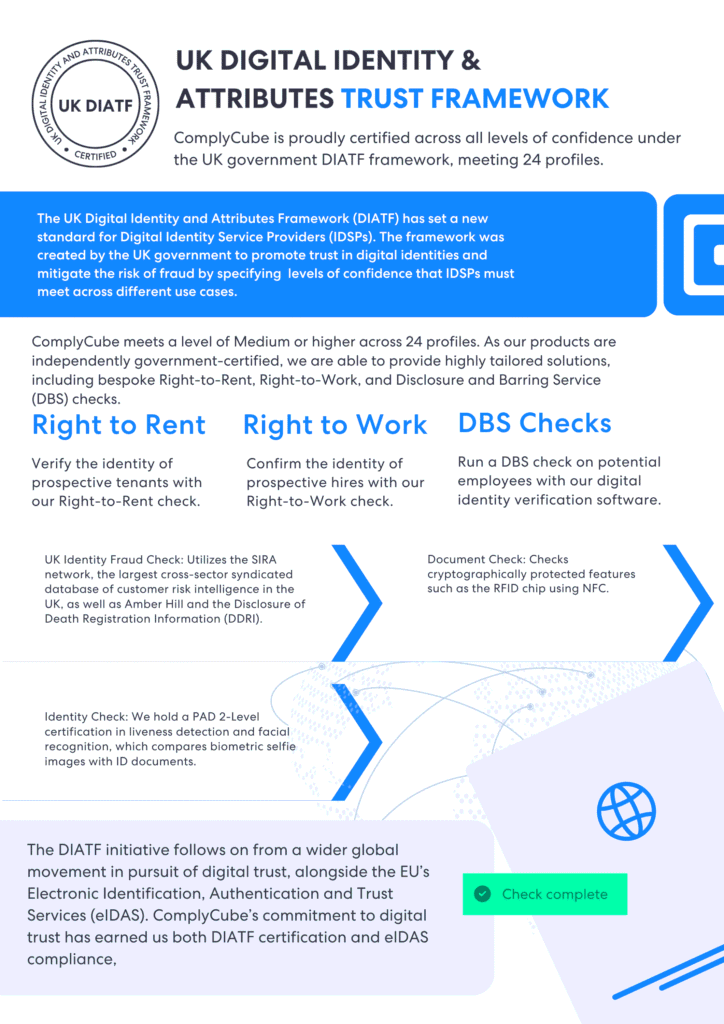 UK DIGITAL IDENTITY AND ATTRIBUTES TRUST FRAMEWORK
UK DIATF
CERTIFIED

UK DIGITAL IDENTITY & ATTRIBUTES TRUST FRAMEWORK

ComplyCube is proudly certified across all levels of confidence under the UK government DIATF framework, meeting 24 profiles.

The UK Digital Identity and Attributes Framework (DIATF) has set a new standard for Digital Identity Service Providers (IDSPs). The framework was created by the UK government to promote trust in digital identities and mitigate the risk of fraud by specifying levels of confidence that IDSPs must meet across different use cases.

ComplyCube meets a level of Medium or higher across 24 profiles. As our products are independently government-certified, we are able to provide highly tailored solutions, including bespoke Right-to-Rent, Right-to-Work, and Disclosure and Barring Service (DBS) checks.

Right to Rent

Verify the identity of prospective tenants with our Right-to-Rent check.

Right to Work

Confirm the identity of prospective hires with our Right-to-Work check.

DBS Checks

Run a DBS check on potential employees with our digital identity verification software.

UK Identity Fraud Check: Utilizes the SIRA network, the largest cross-sector syndicated database of customer risk intelligence in the UK, as well as Amber Hill and the Disclosure of Death Registration Information (DDRI).

Document Check: Checks cryptographically protected features such as the RFID chip using NFC.

Identity Check: We hold a PAD 2-Level certification in liveness detection and facial recognition, which compares biometric selfie images with ID documents.

The DIATF initiative follows on from a wider global movement in pursuit of digital trust, alongside the EU's Electronic Identification, Authentication and Trust Services (eIDAS). ComplyCube's commitment to digital trust has earned us both DIATF certification and eIDAS compliance,

Check complete